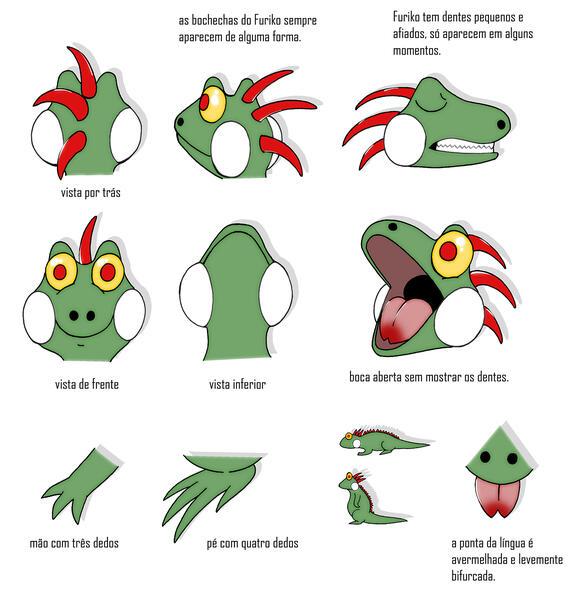 as bochechas do Furiko sempre aparecem de alguma forma.

Furiko tem dentes pequenos e afiados, só aparecem em alguns momentos.

vista por trás

vista de frente

vista inferior

boca aberta sem mostrar os dentes.

mão com três dedos

pé com quatro dedos

a ponta da língua é avermelhada e levemente bifurcada.